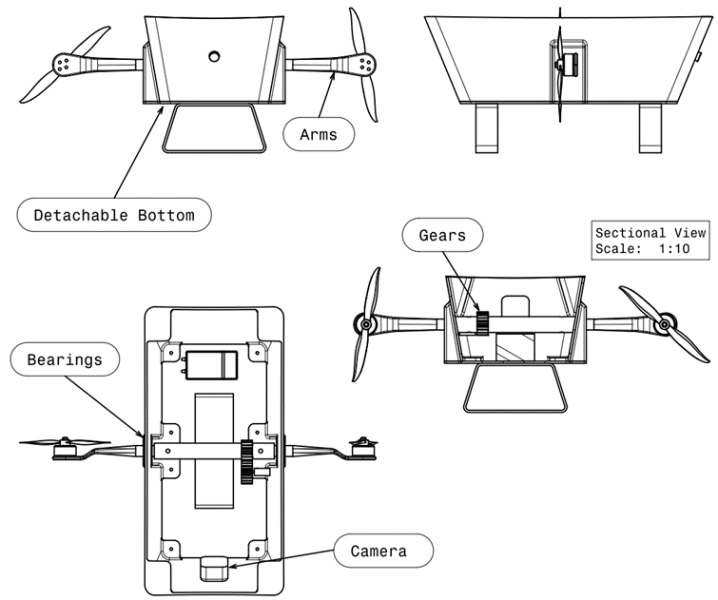 Arms

Detachable Bottom

Gears

Sectional View
Scale: 1:10

Bearings

Camera