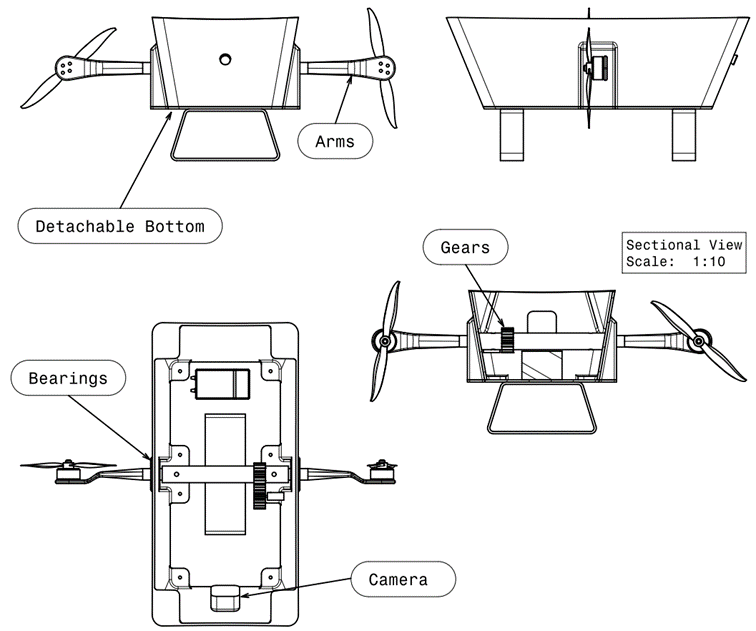 Arms

Detachable Bottom

Gears

Sectional View
Scale: 1:10

Bearings

Camera