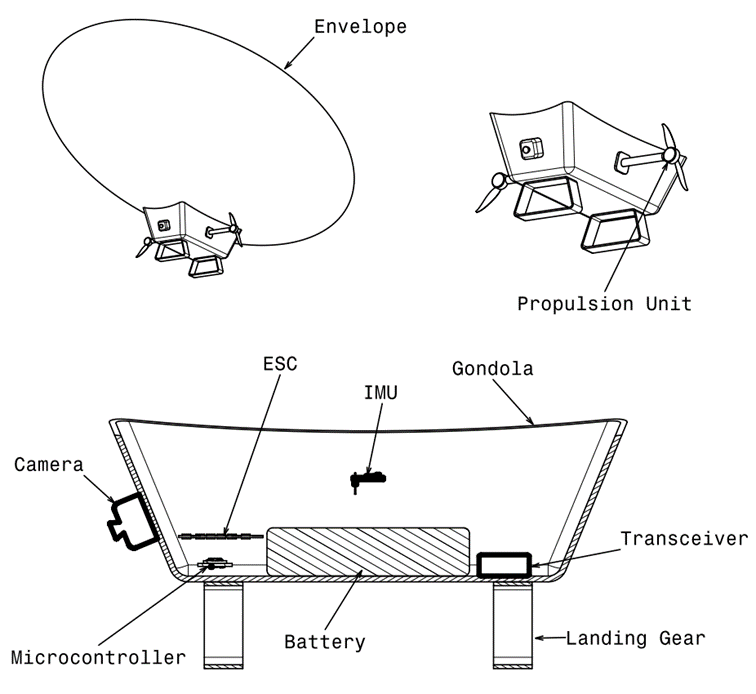 Envelope

Propulsion Unit

ESC

Gondola

IMU

Camera

Transceiver

Microcontroller

Battery

Landing Gear